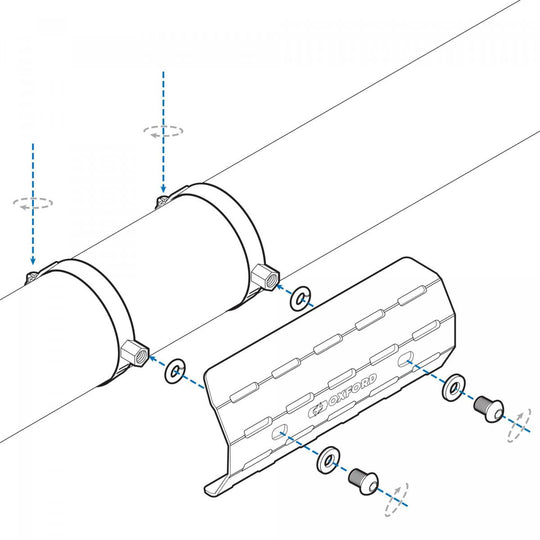 OXFORD