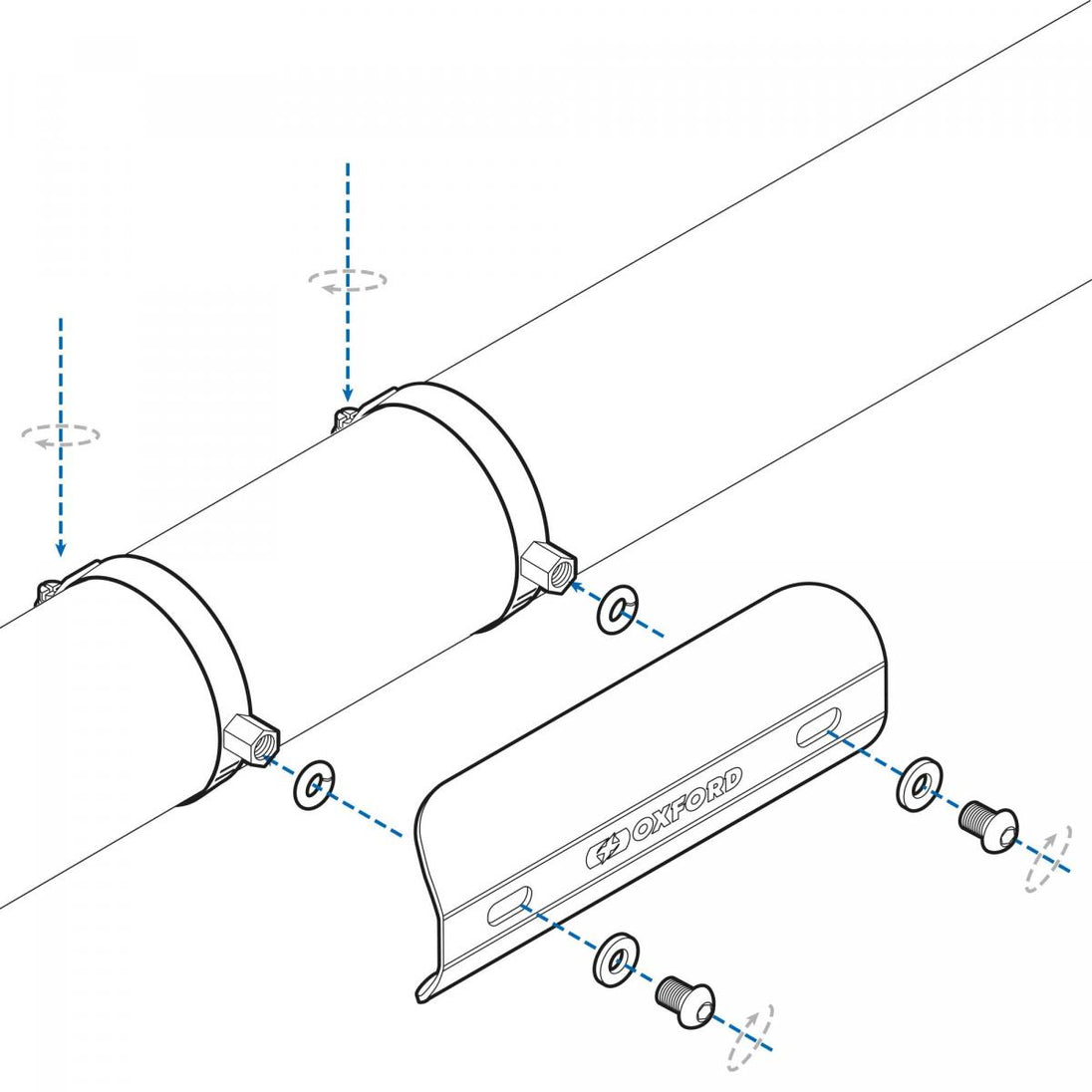 OXFORD