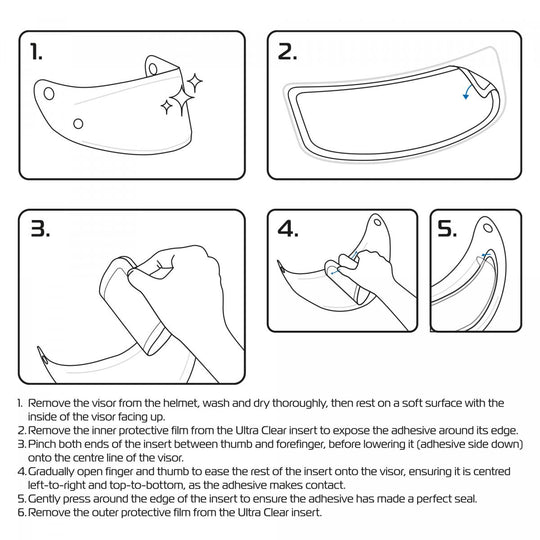 1.

2.

3.

4.

5.

1. Remove the visor from the helmet, wash and dry thoroughly, then rest on a soft surface with the inside of the visor facing up.
2. Remove the inner protective film from the Ultra Clear insert to expose the adhesive around its edge.
3. Pinch both ends of the insert between thumb and forefinger, before lowering it (adhesive side down) onto the centre line of the visor.
4. Gradually open finger and thumb to ease the rest of the insert onto the visor, ensuring it is centred left-to-right and top-to-bottom, as the adhesive makes contact.
5. Gently press around the edge of the insert to ensure the adhesive has made a perfect seal.
6. Remove the outer protective film from the Ultra Clear insert.