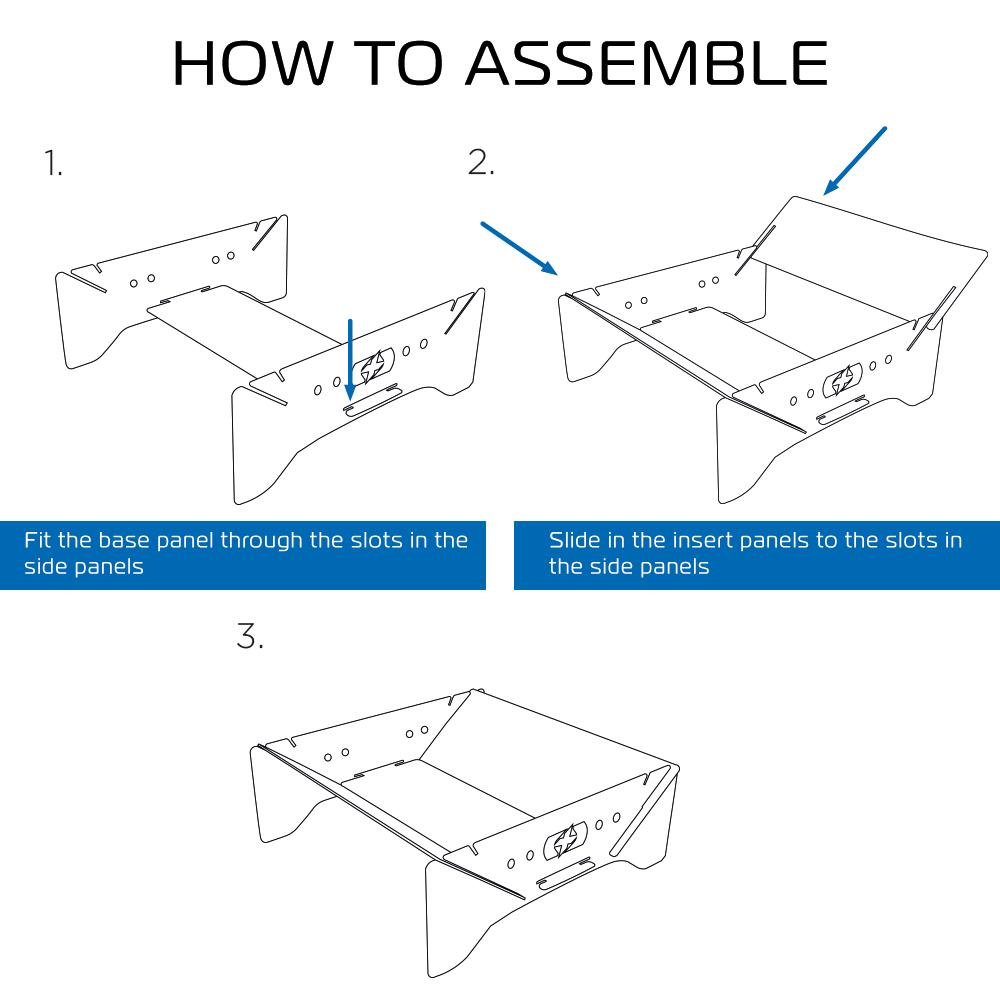 HOW TO ASSEMBLE

1.

Fit the base panel through the slots in the side panels

2.

Slide in the insert panels to the slots in the side panels

3.